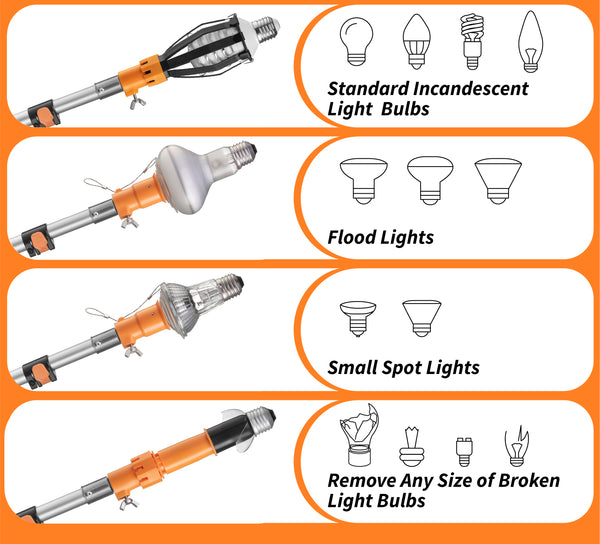 Standard Incandescent Light Bulbs

Flood Lights

Small Spot Lights

Remove Any Size of Broken Light Bulbs