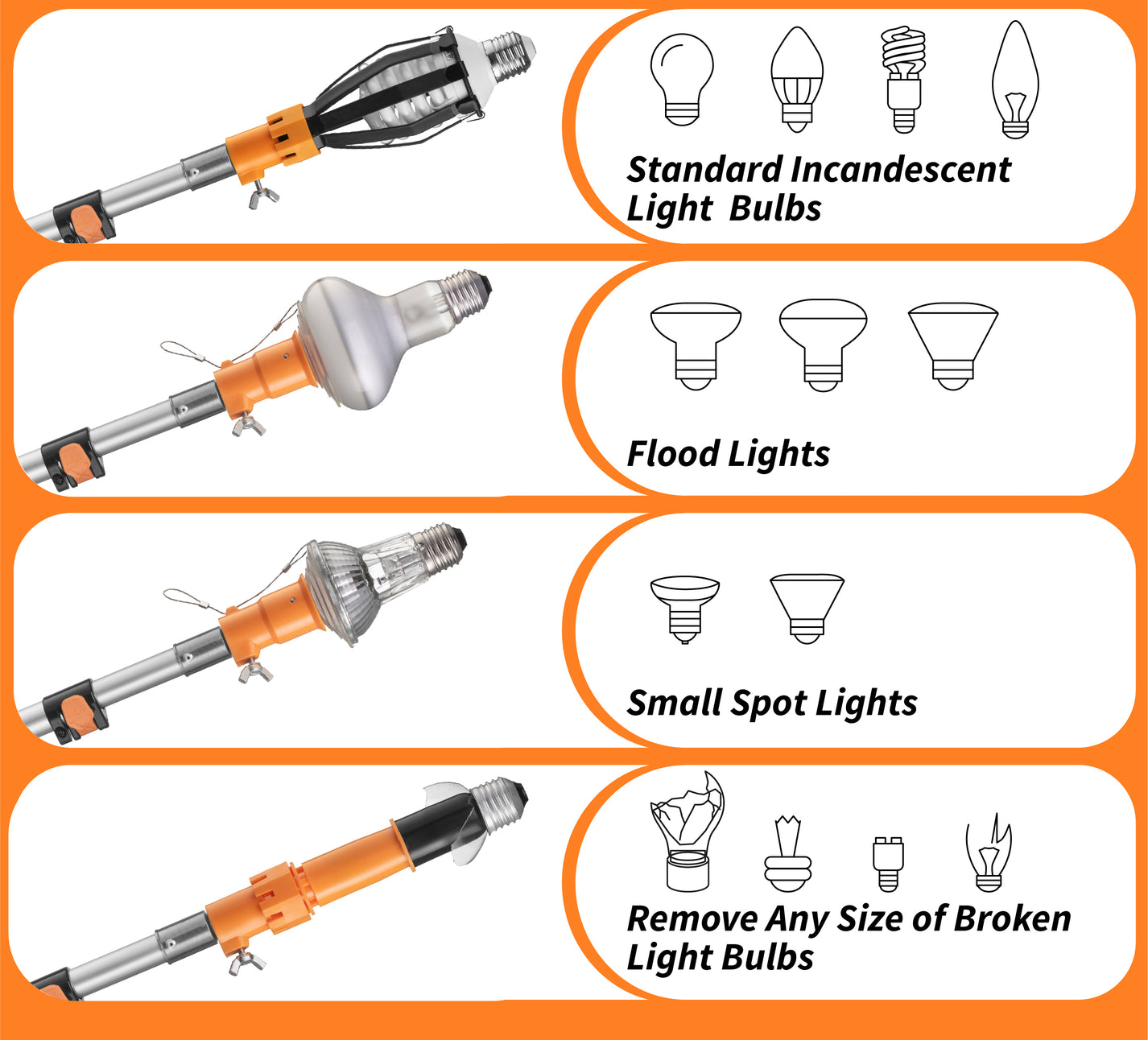 Standard Incandescent Light Bulbs

Flood Lights

Small Spot Lights

Remove Any Size of Broken Light Bulbs