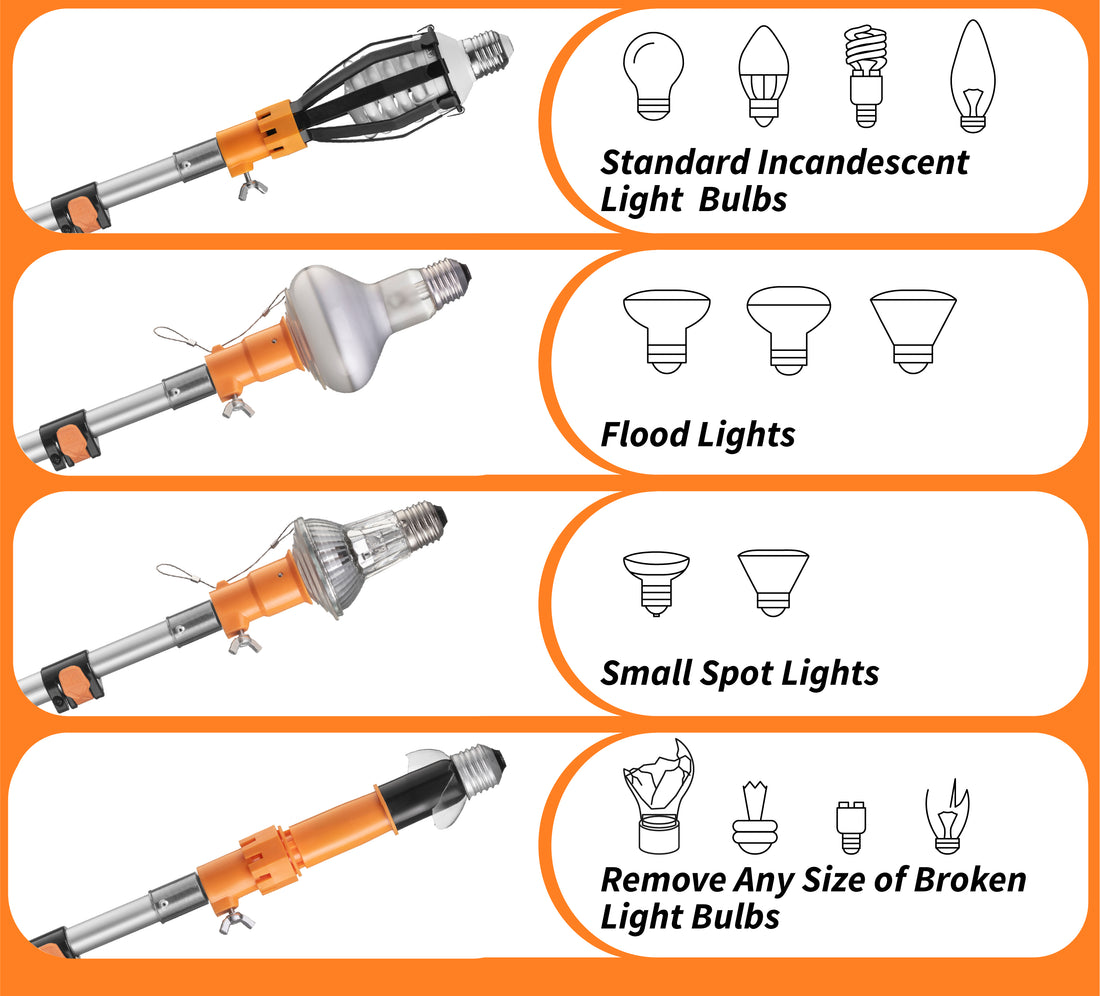 Standard Incandescent Light Bulbs

Flood Lights

Small Spot Lights

Remove Any Size of Broken Light Bulbs