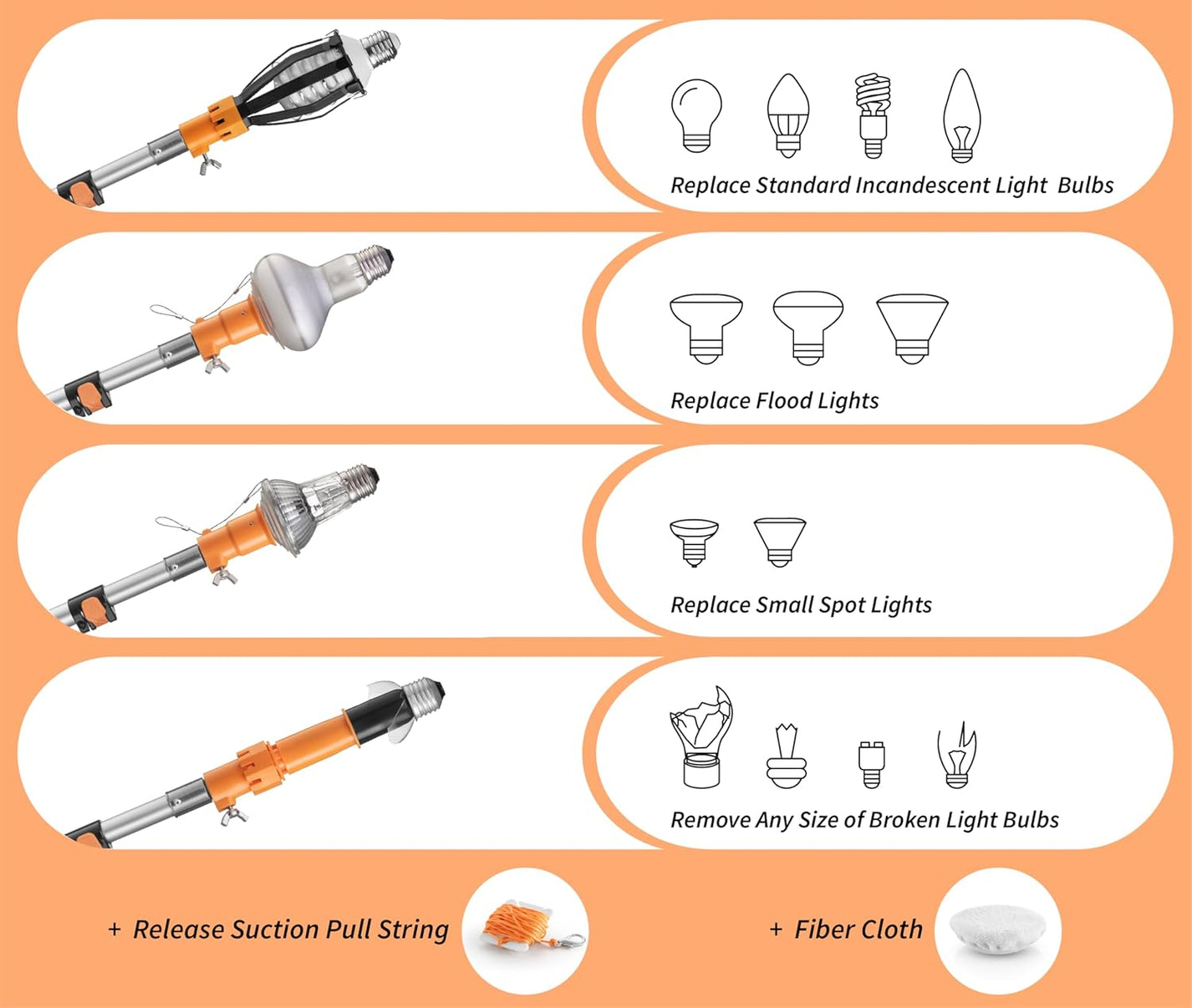 Replace Standard Incandescent Light  Bulbs

Replace Flood Lights

Replace Small Spot Lights

Remove Any Size of Broken Light Bulbs

+ Release Suction Pull String

+ Fiber Cloth