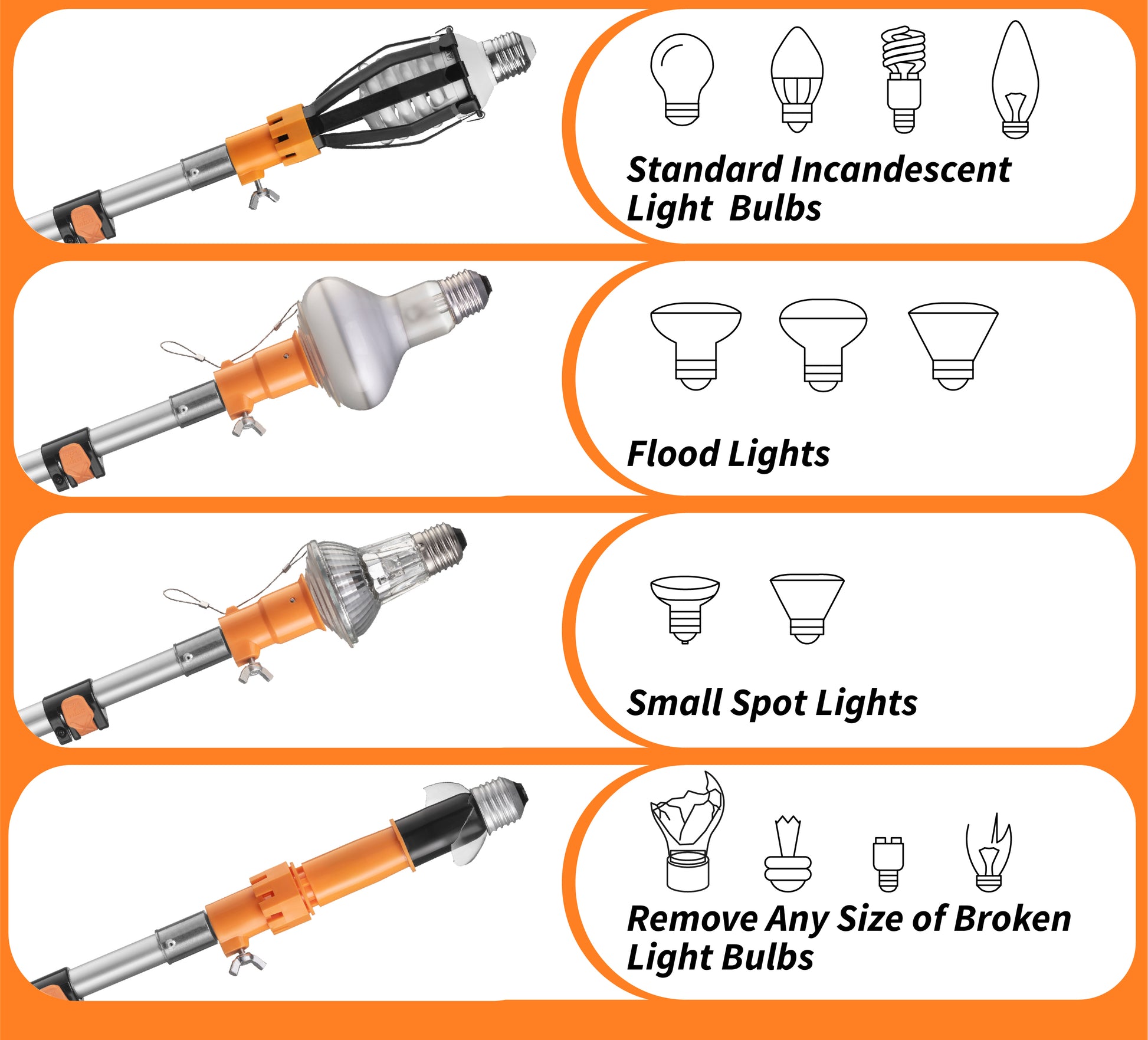 Standard Incandescent Light Bulbs

Flood Lights

Small Spot Lights

Remove Any Size of Broken Light Bulbs